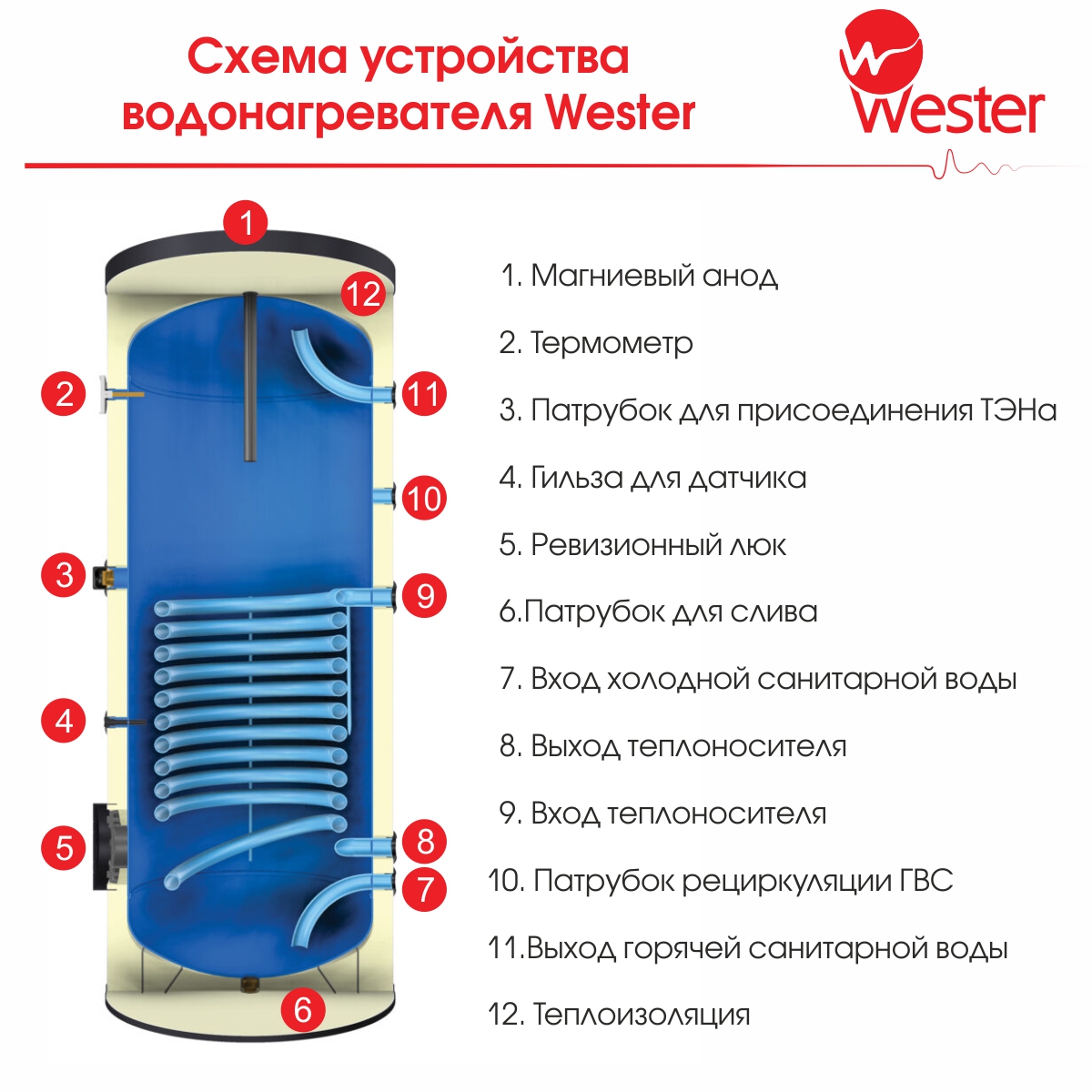 Схема устройства водонагревателя Wester

Wester

1
12
2
11
10
3
9
4
5
8
7
6

1. Магниевый анод

2. Термометр

3. Патрубок для присоединения ТЭНа

4. Гильза для датчика

5. Ревизионный люк

6.Патрубок для слива

7. Вход холодной санитарной воды

8. Выход теплоносителя

9. Вход теплоносителя

10. Патрубок рециркуляции ГВС

11.Выход горячей санитарной воды

12. Теплоизоляция